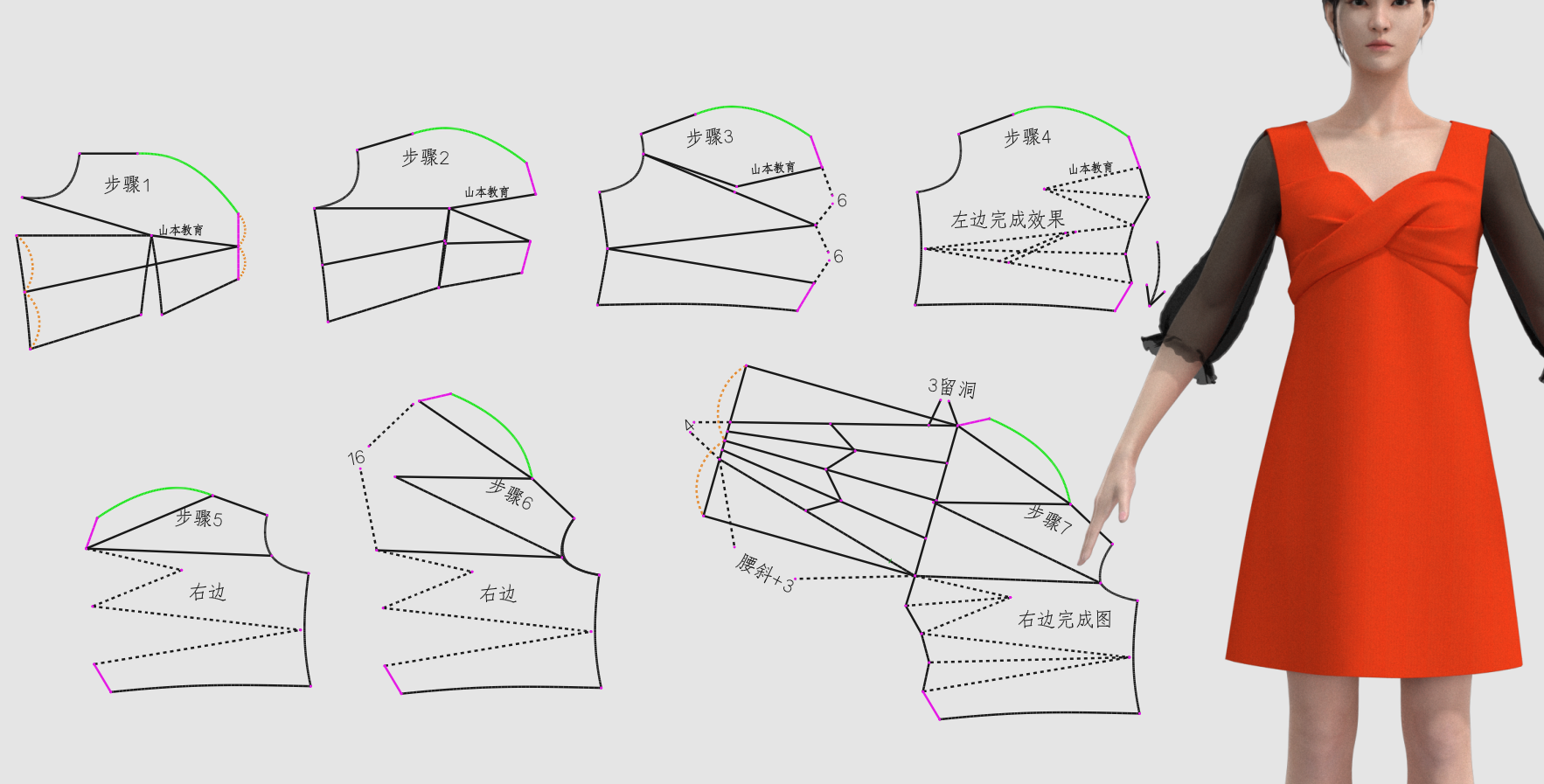 步骤1
山本教育

步骤2
山本教育

步骤3
山本教育
6
6

步骤4
山本教育
左边完成效果

步骤5
右边

16
步骤6
右边

3留洞
4
步骤7
腰斜+3
右边完成图